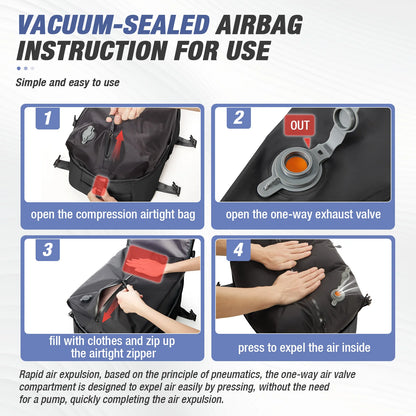 VACUUM-SEALED AIRBAG INSTRUCTION FOR USE

Simple and easy to use

1
open the compression airtight bag

2
OUT
open the one-way exhaust valve

3
fill with clothes and zip up the airtight zipper

4
press to expel the air inside

Rapid air expulsion, based on the principle of pneumatics, the one-way air valve compartment is designed to expel air easily by pressing, without the need for a pump, quickly completing the air expulsion.